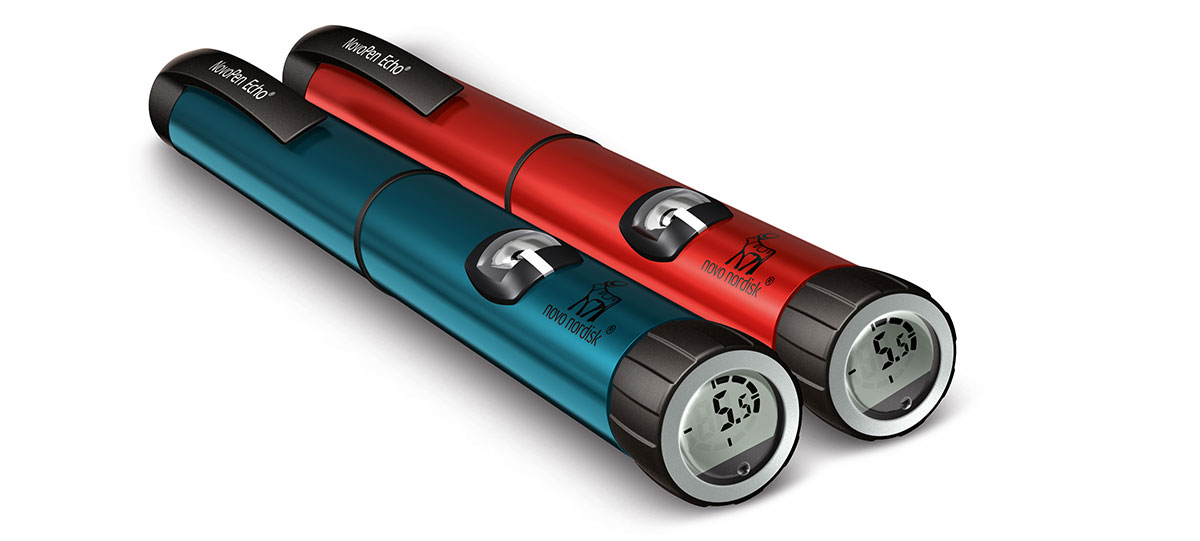 NovoPen Echo®

NovoPen Echo®

novo nordisk®

novo nordisk®

5.5

5.5