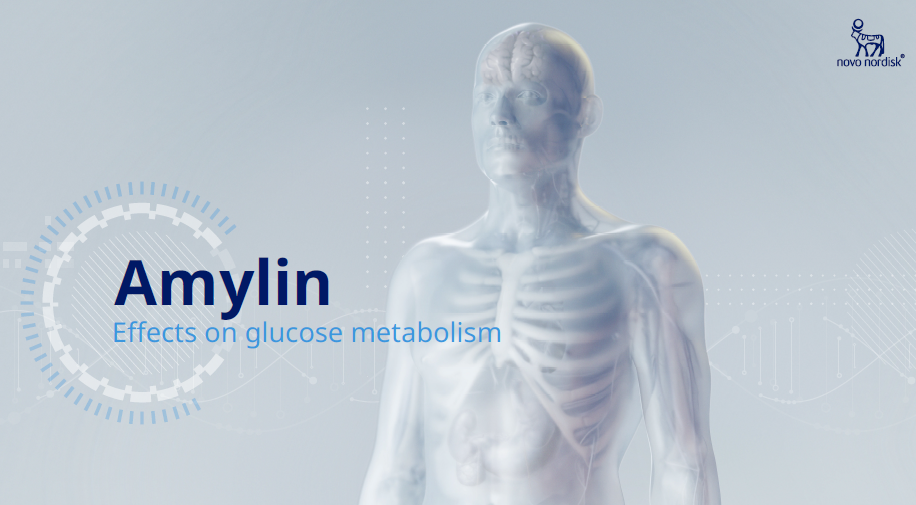 novo nordisk®

Amylin
Effects on glucose metabolism